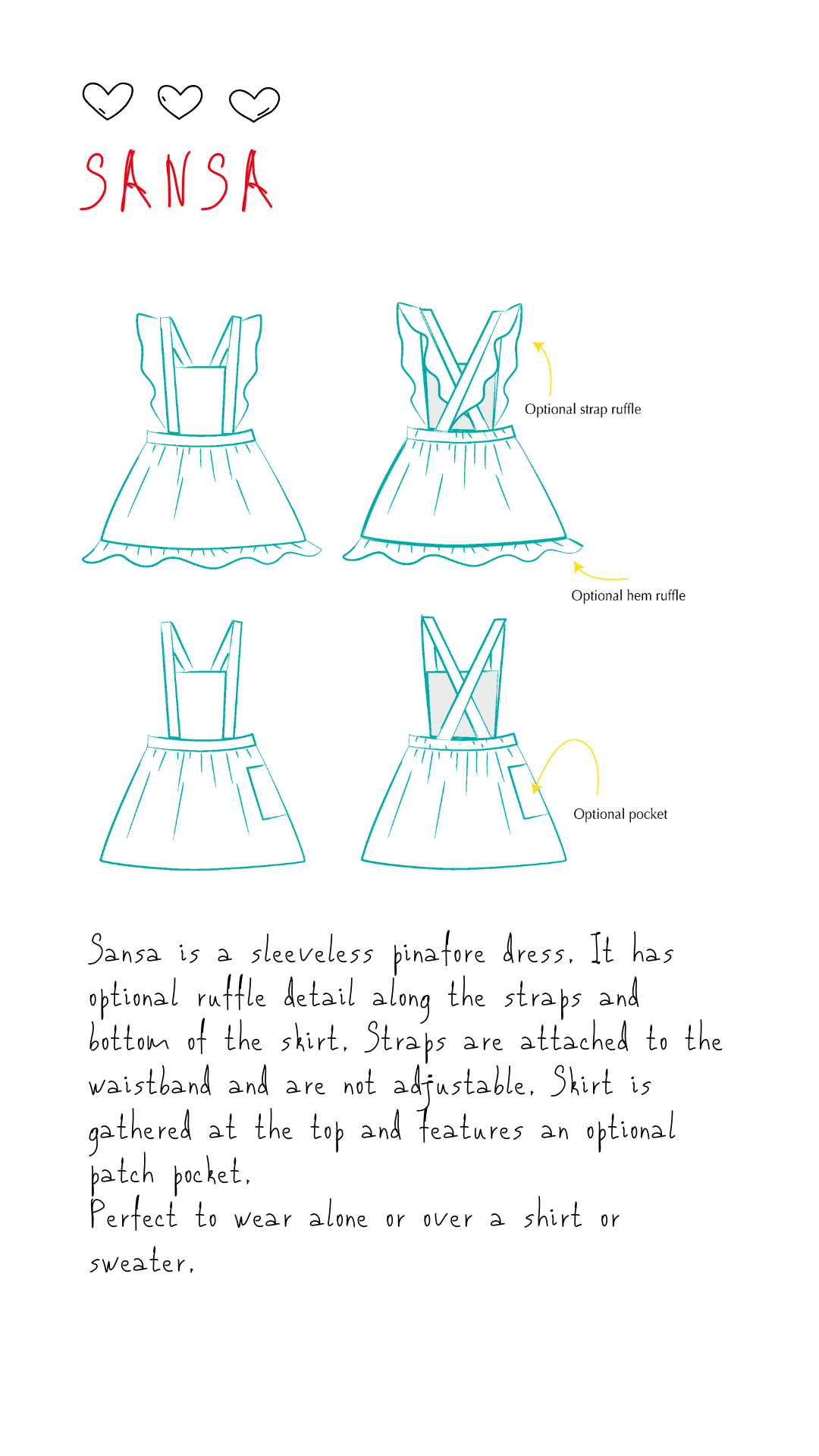 SANSA

Optional strap ruffle

Optional hem ruffle

Optional pocket

Sansa is a sleeveless pinafore dress. It has optional ruffle detail along the straps and bottom of the skirt. Straps are attached to the waistband and are not adjustable. Skirt is gathered at the top and features an optional patch pocket.
Perfect to wear alone or over a shirt or sweater.