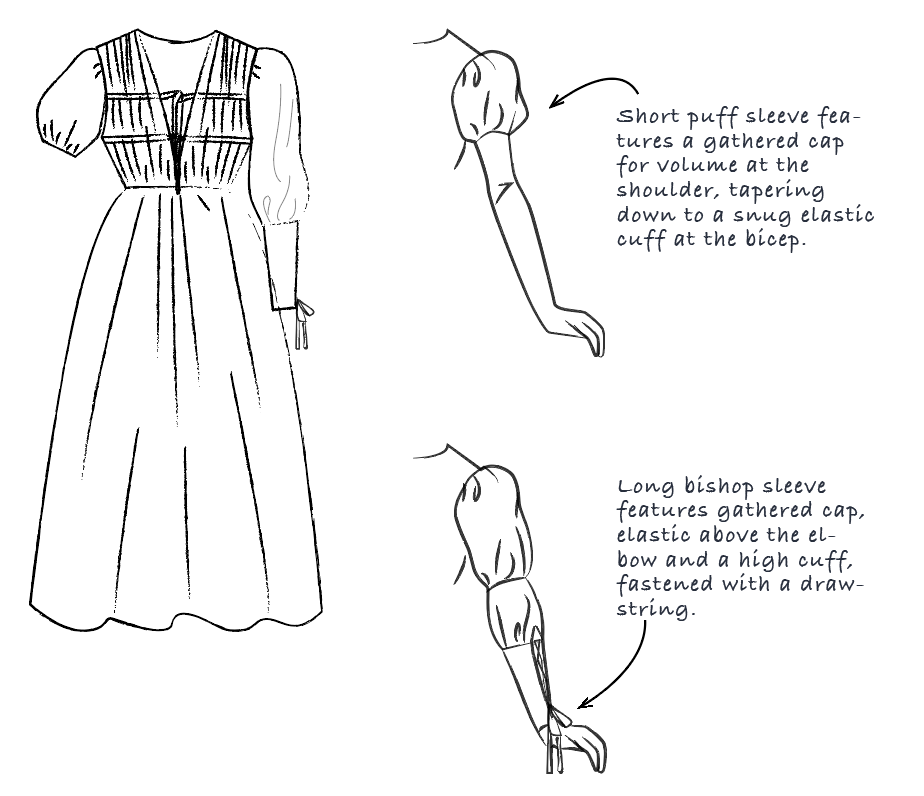 Short puff sleeve features a gathered cap for volume at the shoulder, tapering down to a snug elastic cuff at the bicep.

Long bishop sleeve features gathered cap, elastic above the elbow and a high cuff, fastened with a drawstring.